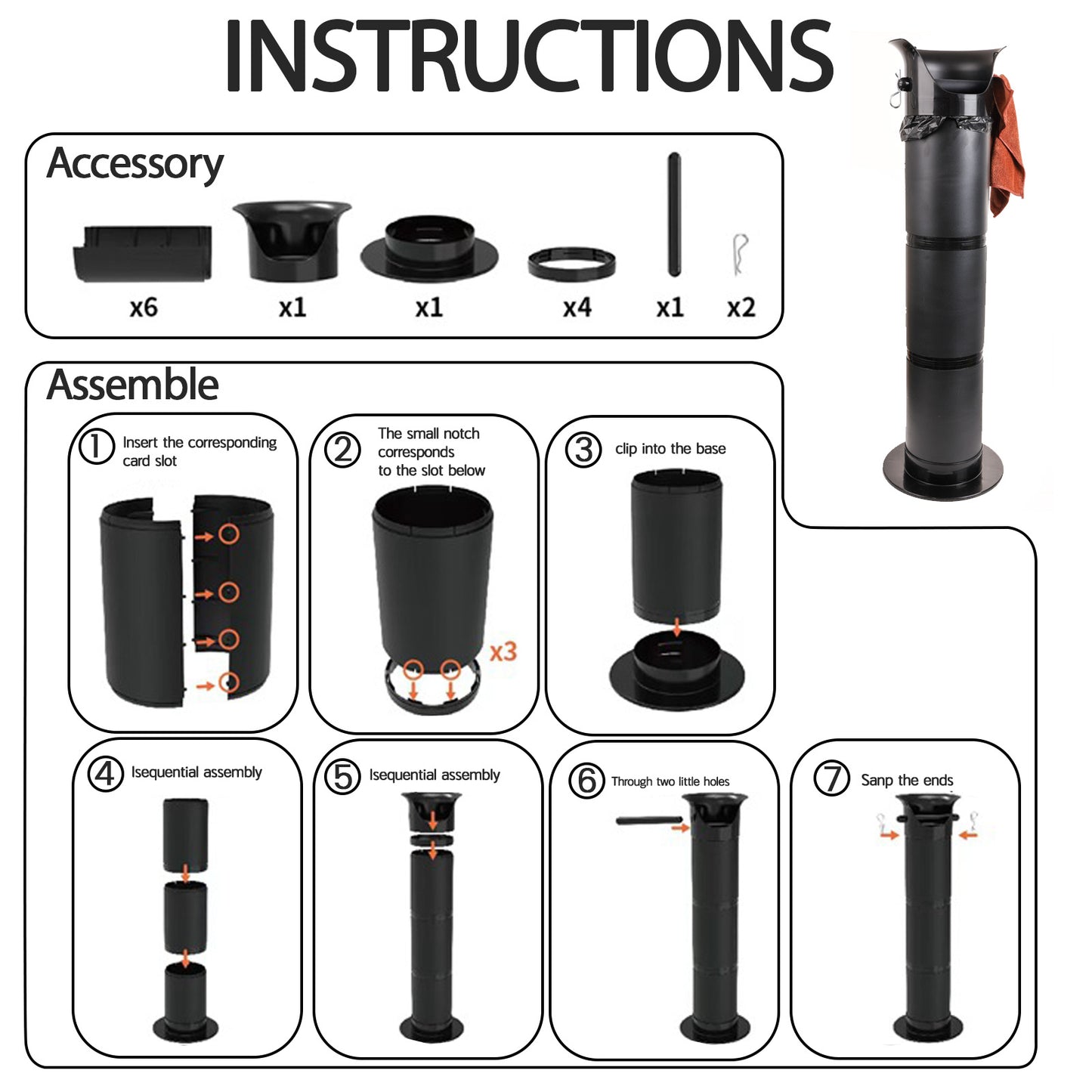 INSTRUCTIONS

Accessory

x6 x1 x1 x4 x1 x2

Assemble

① Insert the corresponding card slot

② The small notch corresponds to the slot below

x3

③ clip into the base

④ Isequential assembly

⑤ Isequential assembly

⑥ Through two little holes

⑦ Sanp the ends